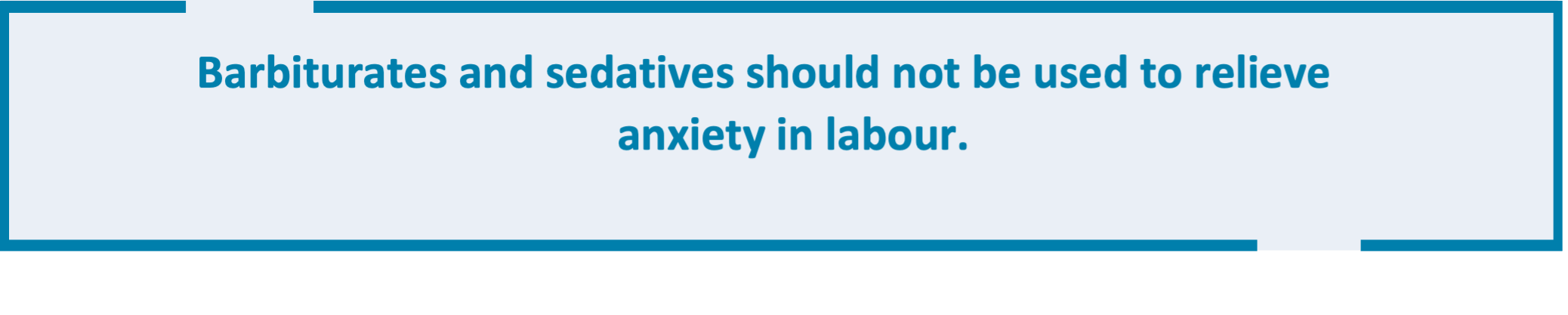 Barbiturates and sedatives should not be used to relieve anxiety in labour.