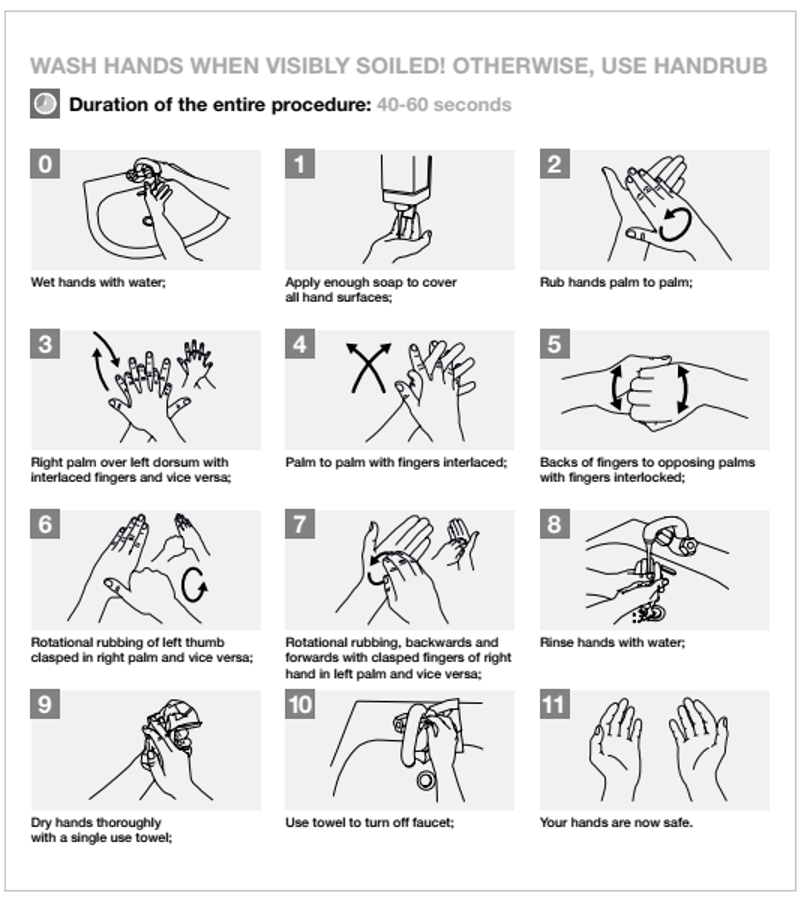 WASH HANDS WHEN VISIBLY SOILED! OTHERWISE, USE HANDRUB

Duration of the entire procedure: 40-60 seconds

0

Wet hands with water;

1

Apply enough soap to cover all hand surfaces;

2

Rub hands palm to palm;

3

Right palm over left dorsum with interlaced fingers and vice versa;

4

Palm to palm with fingers interlaced;

5

Backs of fingers to opposing palms with fingers interlocked;

6

Rotational rubbing of left thumb clasped in right palm and vice versa;

7

Rotational rubbing, backwards and forwards with clasped fingers of right hand in left palm and vice versa;

8

Rinse hands with water;

9

Dry hands thoroughly with a single use towel;

10

Use towel to turn off faucet;

11

Your hands are now safe.