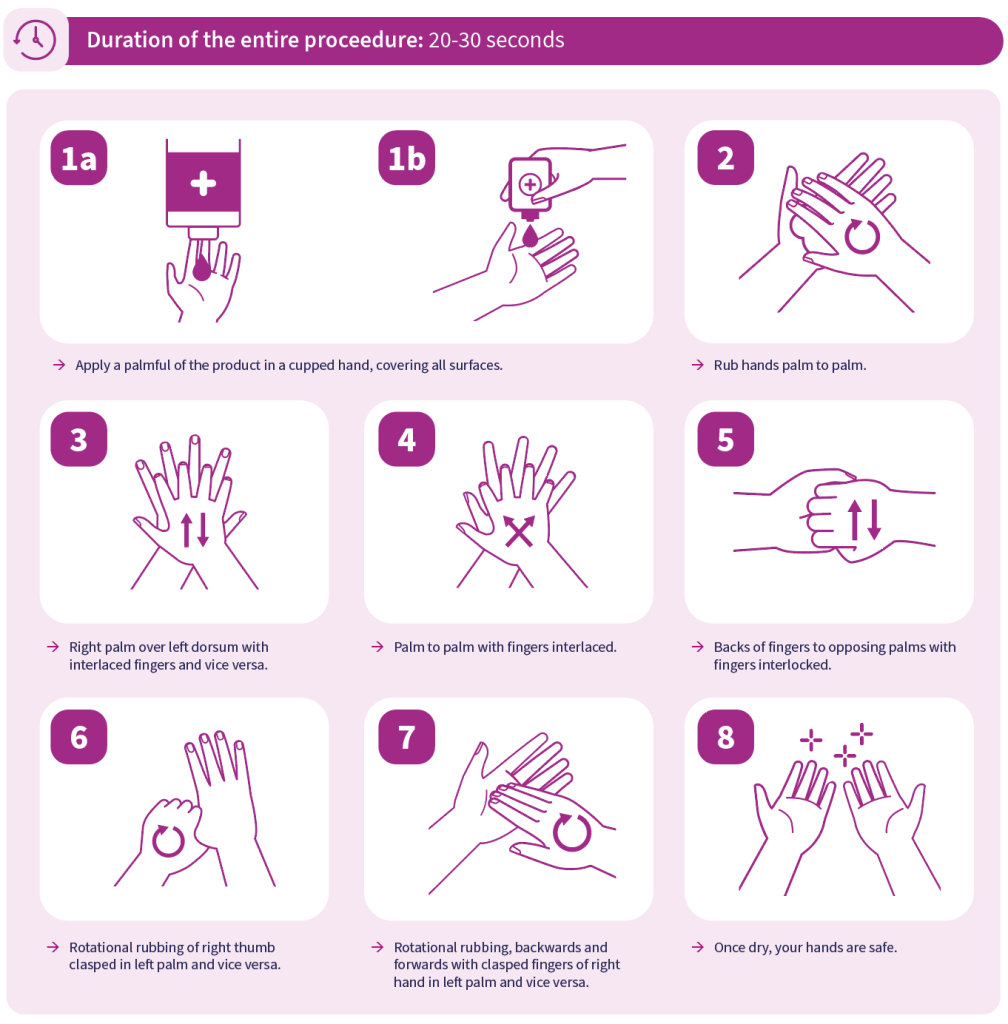 Duration of the entire proceedure: 20-30 seconds

1a

1b

→ Apply a palmful of the product in a cupped hand, covering all surfaces.

2

→ Rub hands palm to palm.

3

→ Right palm over left dorsum with interlaced fingers and vice versa.

4

→ Palm to palm with fingers interlaced.

5

→ Backs of fingers to opposing palms with fingers interlocked.

6

→ Rotational rubbing of right thumb clasped in left palm and vice versa.

7

→ Rotational rubbing, backwards and forwards with clasped fingers of right hand in left palm and vice versa.

8

→ Once dry, your hands are safe.